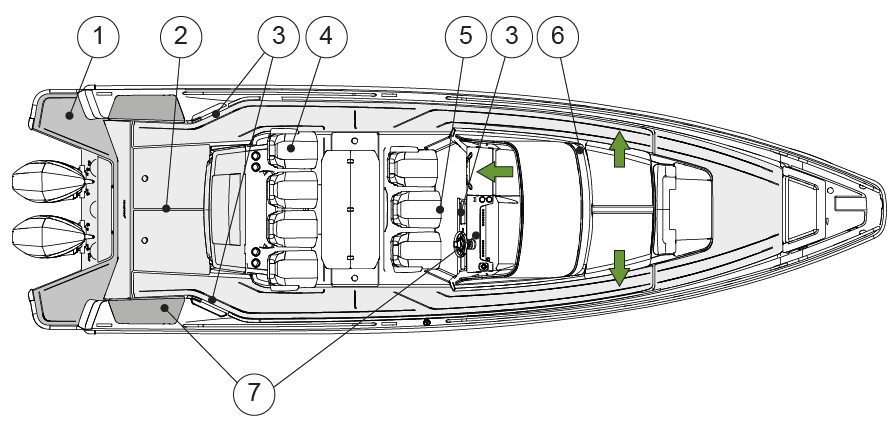 1
2
3
4
5
3
6
7